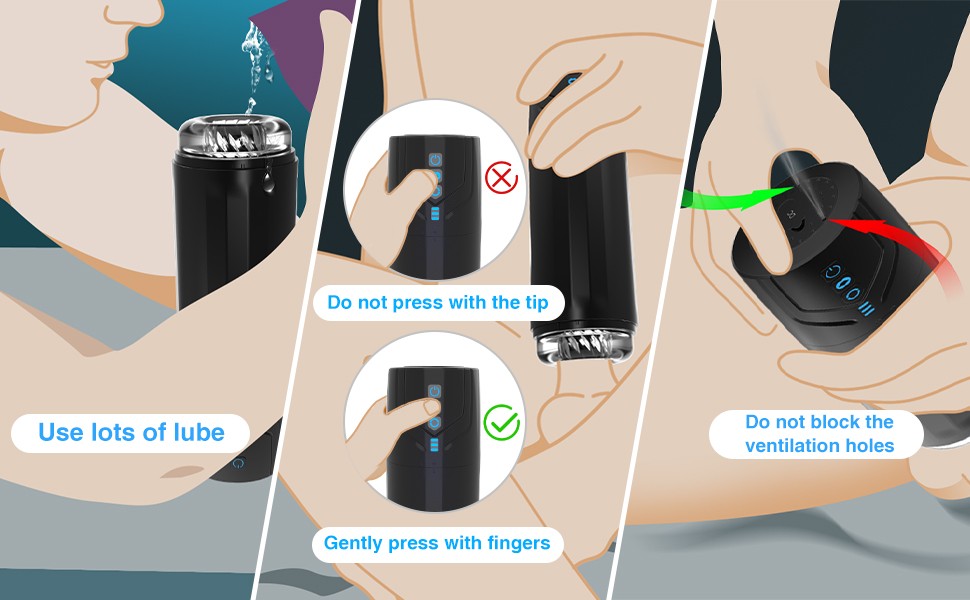 Use lots of lube

Do not press with the tip

Gently press with fingers

Do not block the ventilation holes